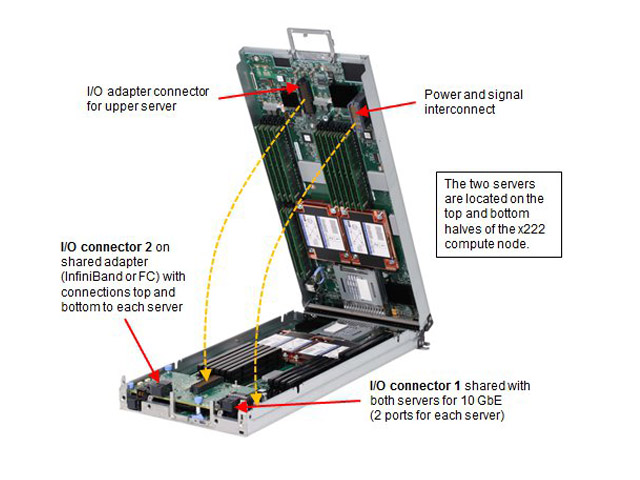 I/O adapter connector for upper server

Power and signal interconnect

The two servers are located on the top and bottom halves of the x222 compute node.

I/O connector 2 on shared adapter (InfiniBand or FC) with connections top and bottom to each server

I/O connector 1 shared with both servers for 10 GbE (2 ports for each server)