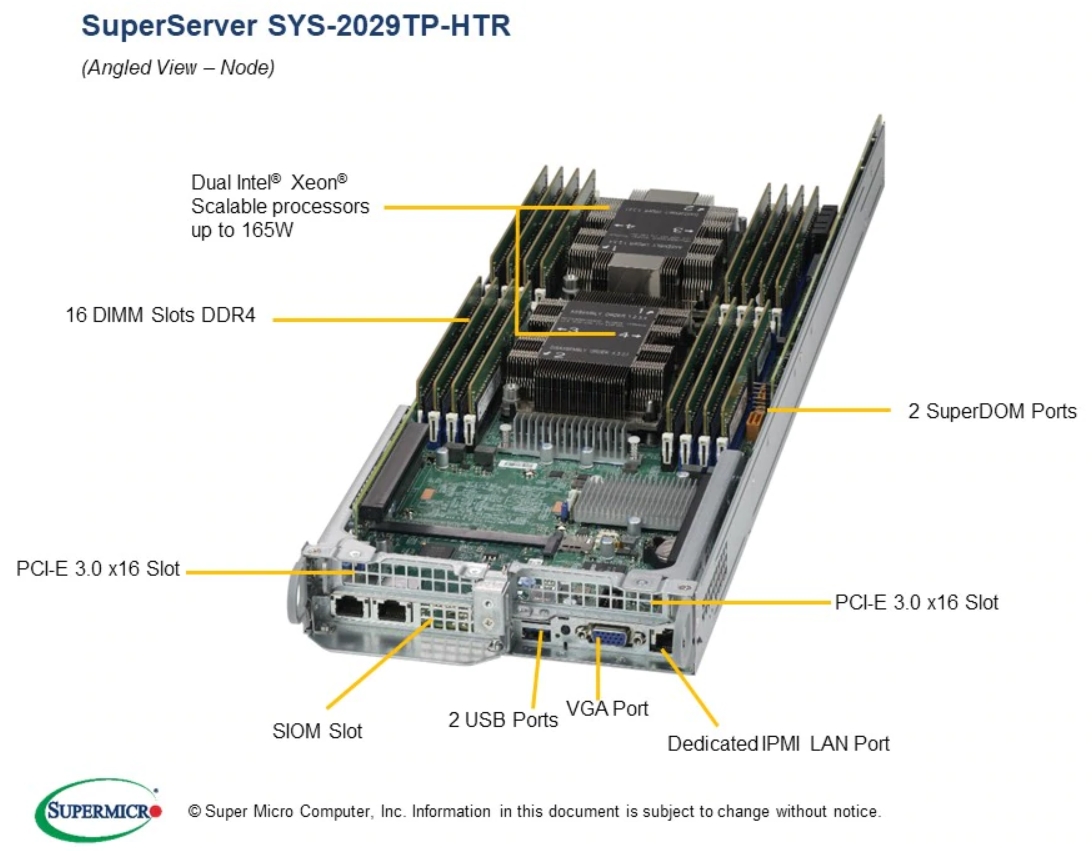 SuperServer SYS-2029TP-HTR

(Angled View – Node)

Dual Intel® Xeon® Scalable processors up to 165W

16 DIMM Slots DDR4

2 SuperDOM Ports

PCI-E 3.0 x16 Slot

PCI-E 3.0 x16 Slot

SIOM Slot

2 USB Ports

VGA Port

Dedicated IPMI LAN Port

SUPERMICRO

© Super Micro Computer, Inc. Information in this document is subject to change without notice.