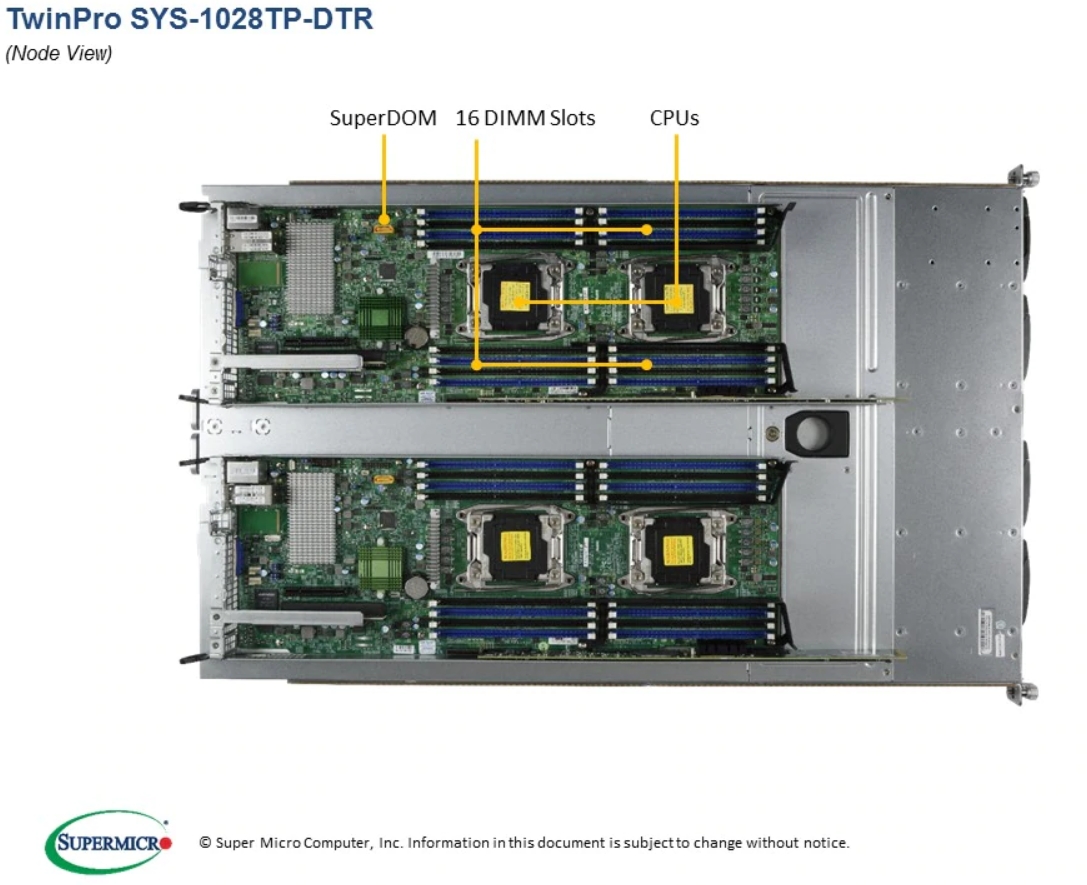 TwinPro SYS-1028TP-DTR
(Node View)

SuperDOM 16 DIMM Slots CPUs

SUPERMICRO

© Super Micro Computer, Inc. Information in this document is subject to change without notice.