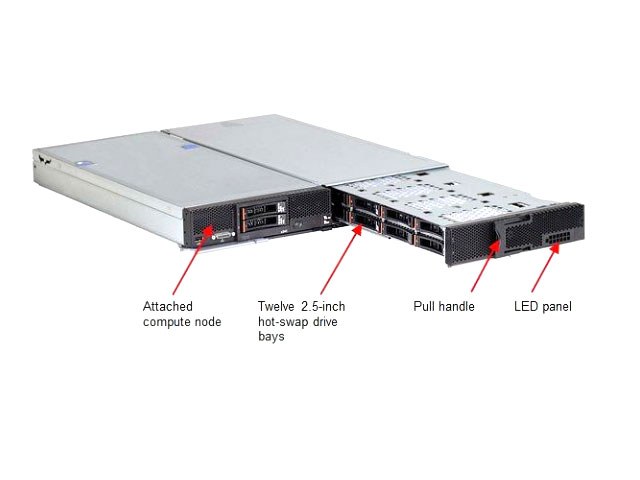 Attached compute node

Twelve 2.5-inch hot-swap drive bays

Pull handle

LED panel