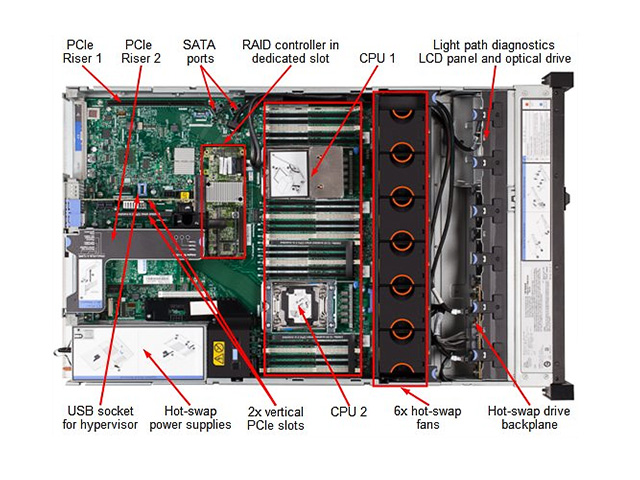 PCIe Riser 1

PCIe Riser 2

SATA ports

RAID controller in dedicated slot

CPU 1

Light path diagnostics LCD panel and optical drive

USB socket for hypervisor

Hot-swap power supplies

2x vertical PCIe slots

CPU 2

6x hot-swap fans

Hot-swap drive backplane